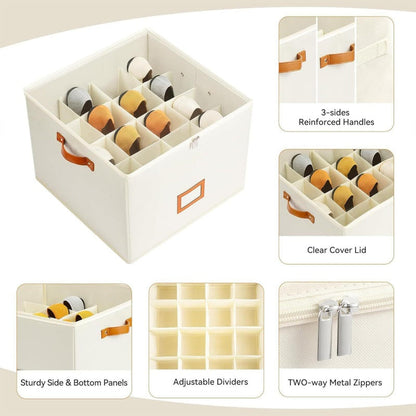 3-sides
Reinforced Handles

Clear Cover Lid

Sturdy Side & Bottom Panels

Adjustable Dividers

TWO-way Metal Zippers