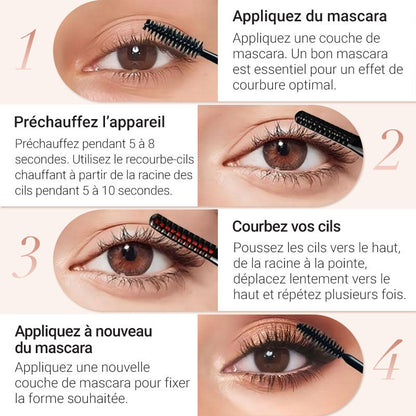 1

Appliquez du mascara

Appliquez une couche de mascara. Un bon mascara est essentiel pour un effet de courbure optimal.

Préchauffez l'appareil

Préchauffez pendant 5 à 8 secondes. Utilisez le recourbe-cils chauffant à partir de la racine des cils pendant 5 à 10 secondes.

2

3

Courbez vos cils

Poussez les cils vers le haut, de la racine à la pointe, déplacez lentement vers le haut et répétez plusieurs fois.

Appliquez à nouveau du mascara

Appliquez une nouvelle couche de mascara pour fixer la forme souhaitée.

4