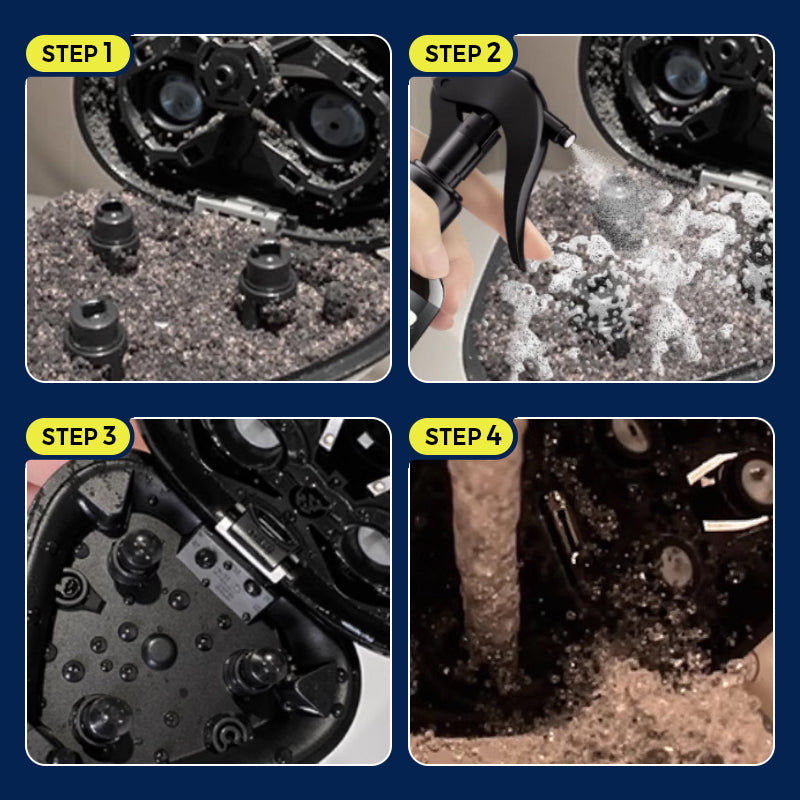 STEP 1

STEP 2

STEP 3

STEP 4