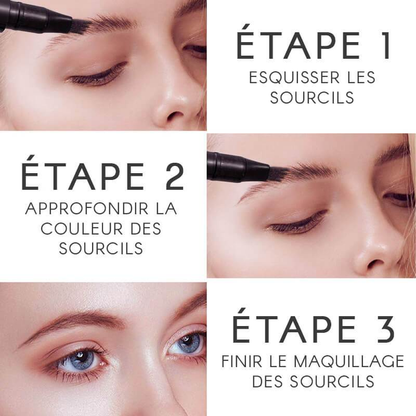 ÉTAPE 1
ESQUISSER LES SOURCILS

ÉTAPE 2
APPROFONDIR LA COULEUR DES SOURCILS

ÉTAPE 3
FINIR LE MAQUILLAGE DES SOURCILS