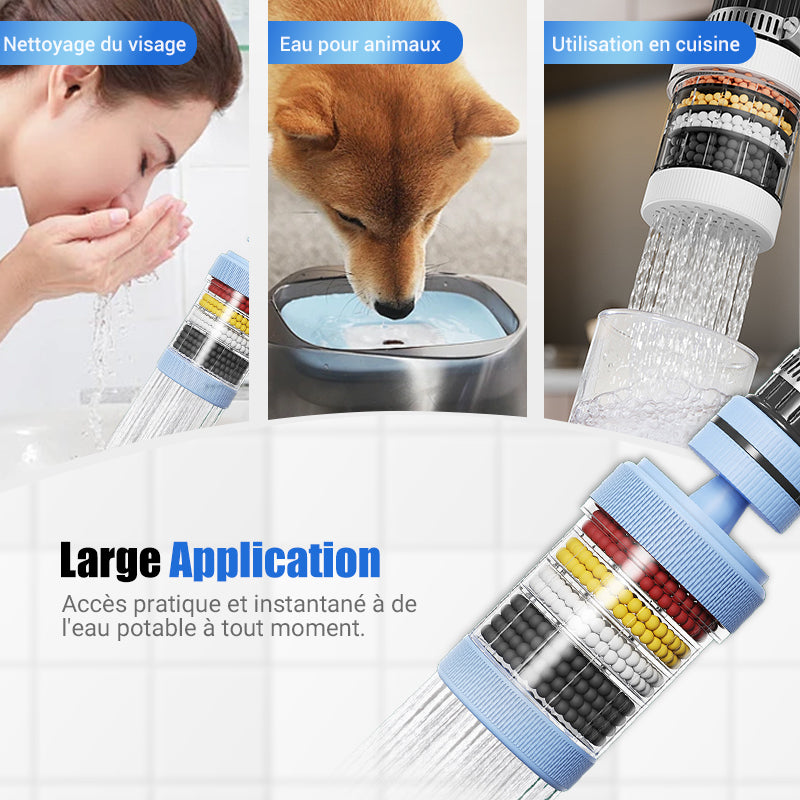 Nettoyage du visage

Eau pour animaux

Utilisation en cuisine

Large Application

Accès pratique et instantané à de l'eau potable à tout moment.