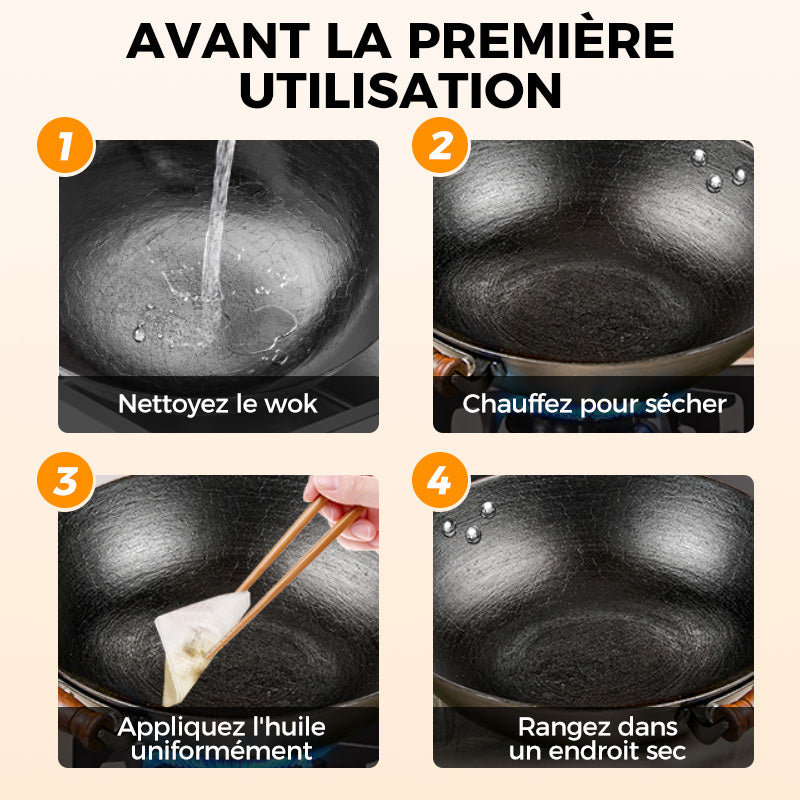 AVANT LA PREMIÈRE UTILISATION

1

Nettoyez le wok

2

Chauffez pour sécher

3

Appliquez l'huile uniformément

4

Rangez dans un endroit sec