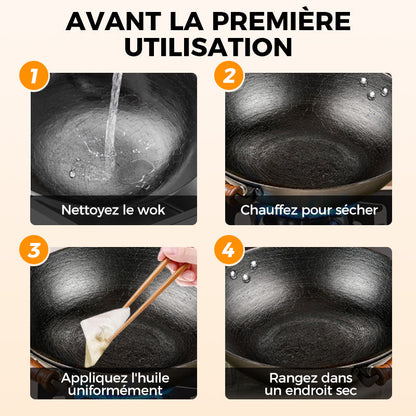 AVANT LA PREMIÈRE UTILISATION

1

Nettoyez le wok

2

Chauffez pour sécher

3

Appliquez l'huile uniformément

4

Rangez dans un endroit sec